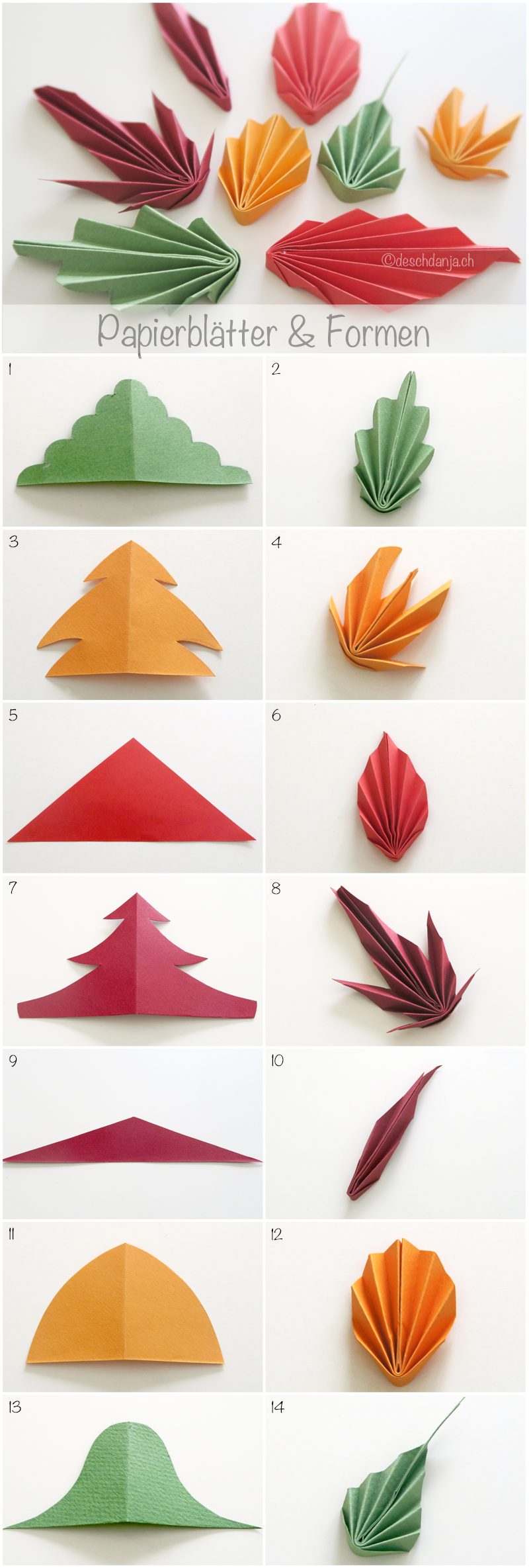 ©deschdanja.ch

Papierblätter & Formen

1

2

3

4

5

6

7

8

9

10

11

12

13

14