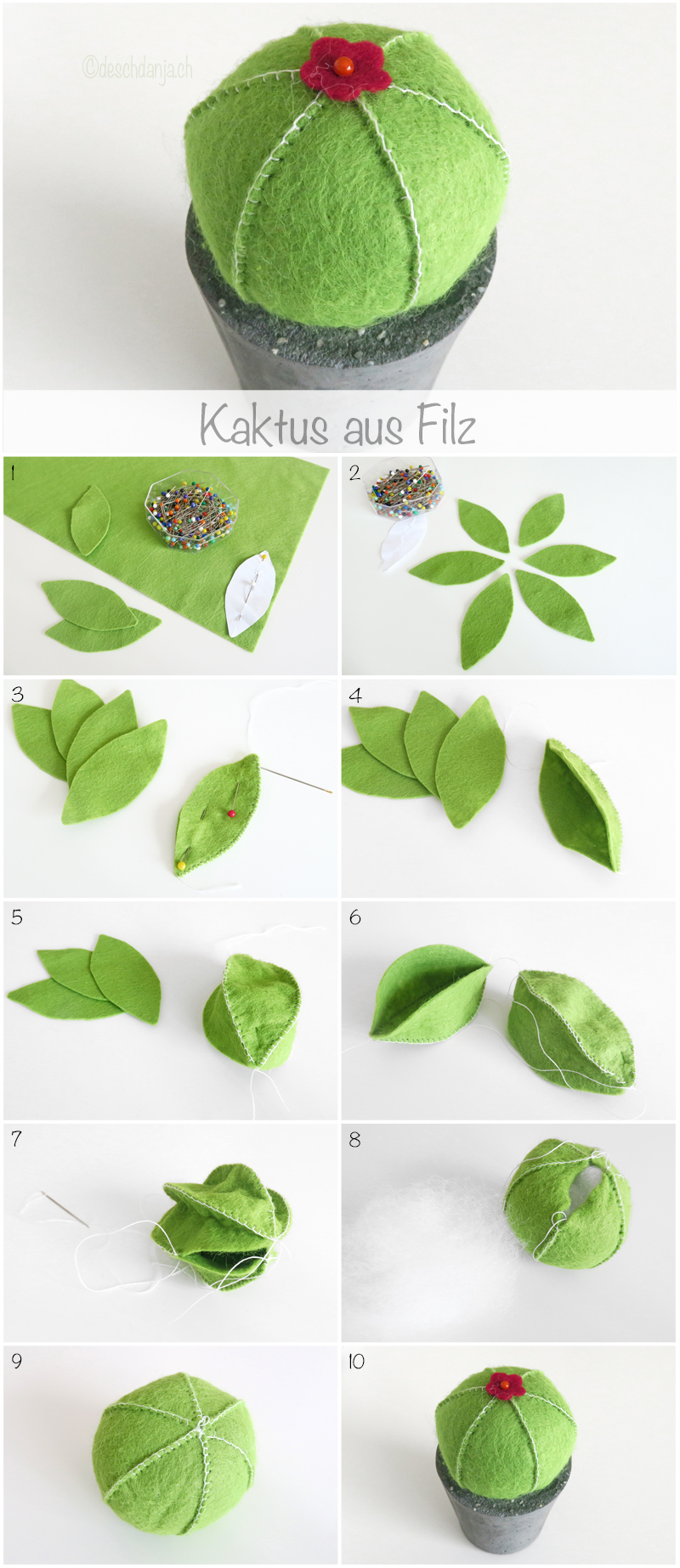 ©deschdanja.ch

Kaktus aus Filz

1

2

3

4

5

6

7

8

9

10