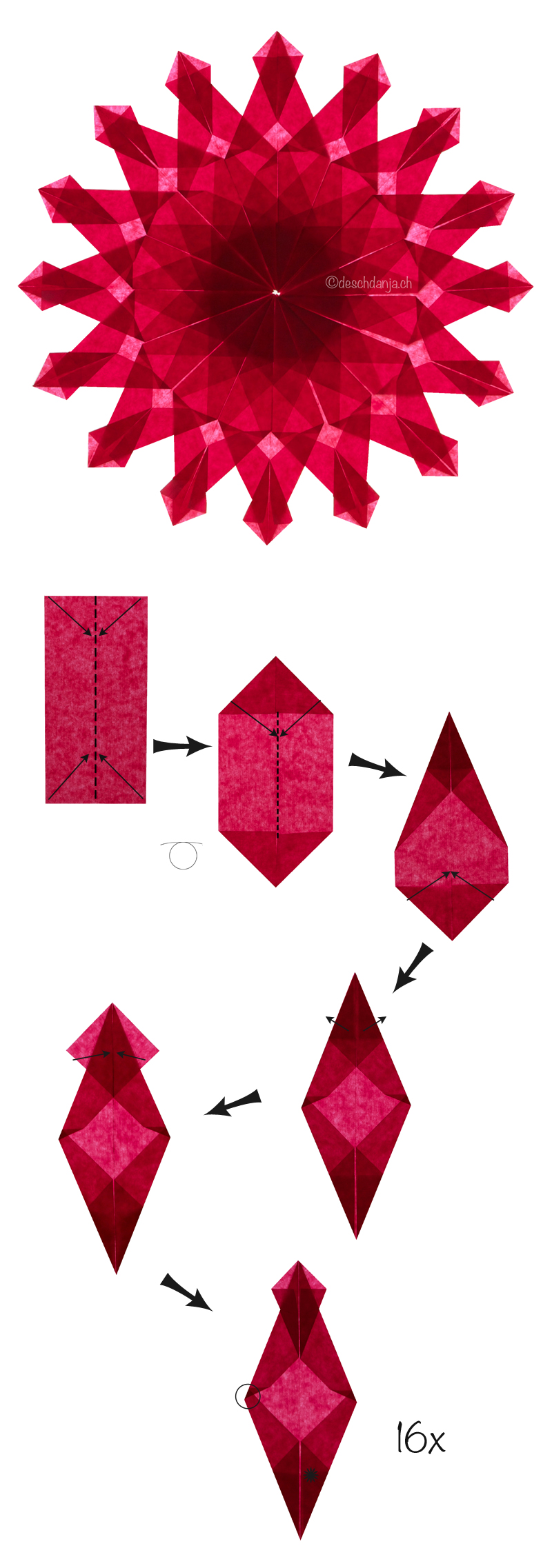 ©deschdanja.ch

16x