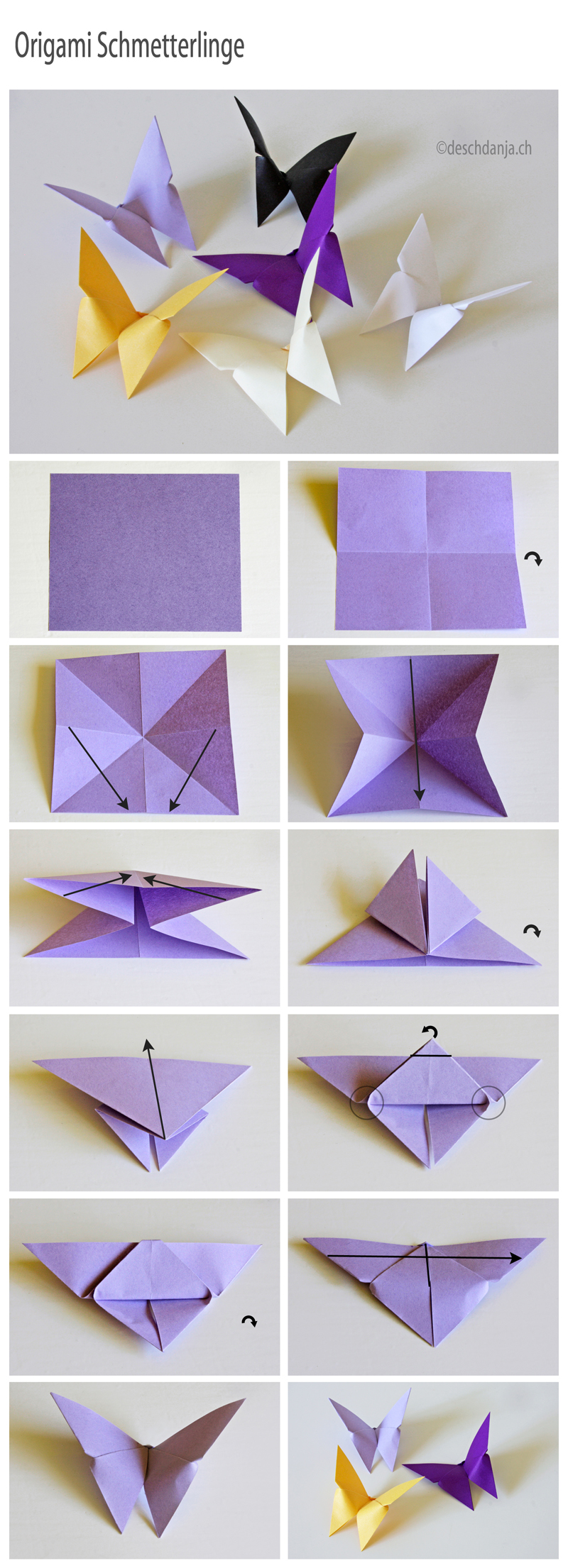 Origami Schmetterlinge

©deschdanja.ch