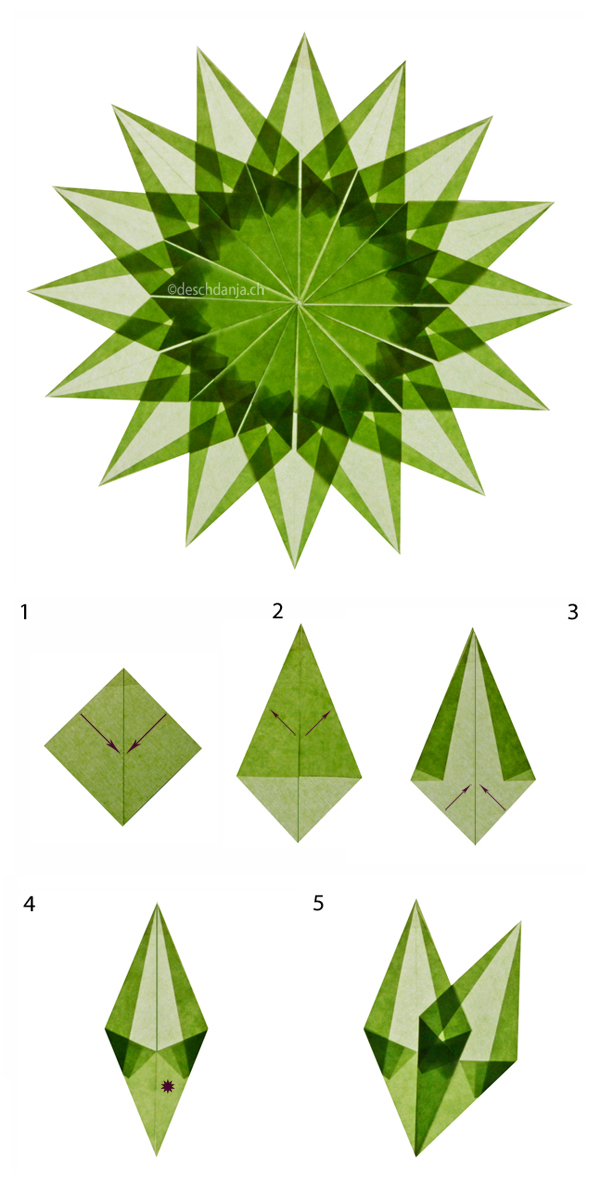 ©deschdanja.ch

1

2

3

4

5