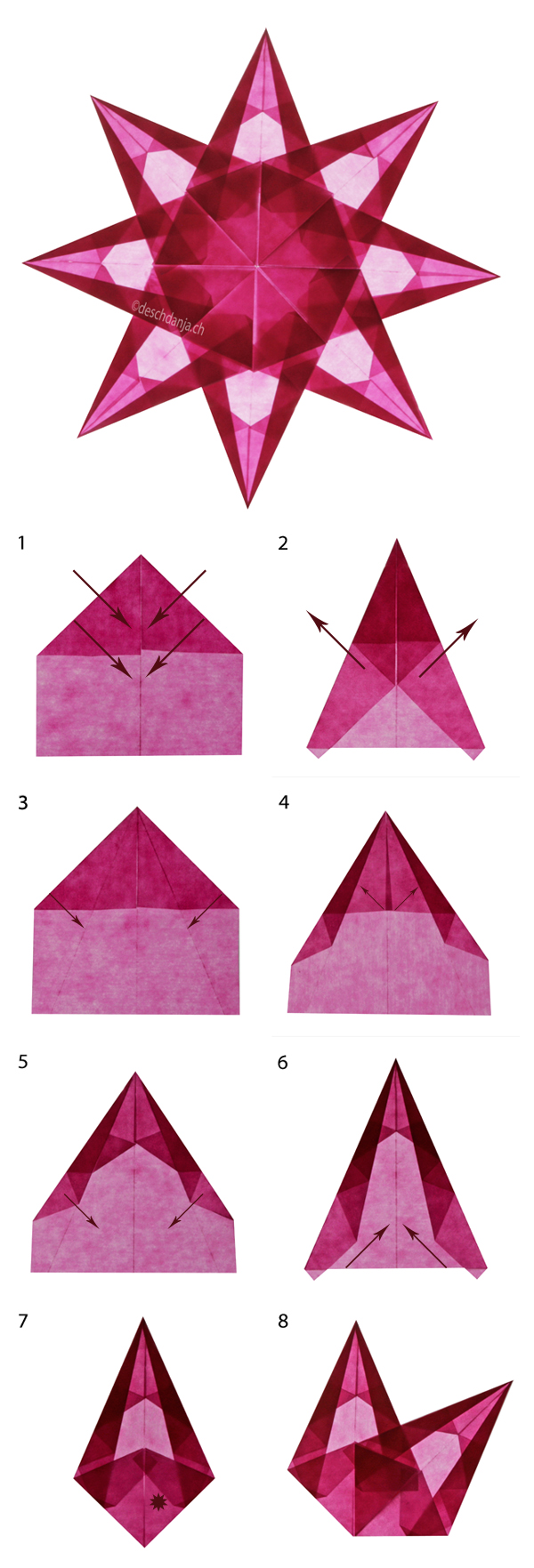 ©deschdanja.ch

1

2

3

4

5

6

7

8