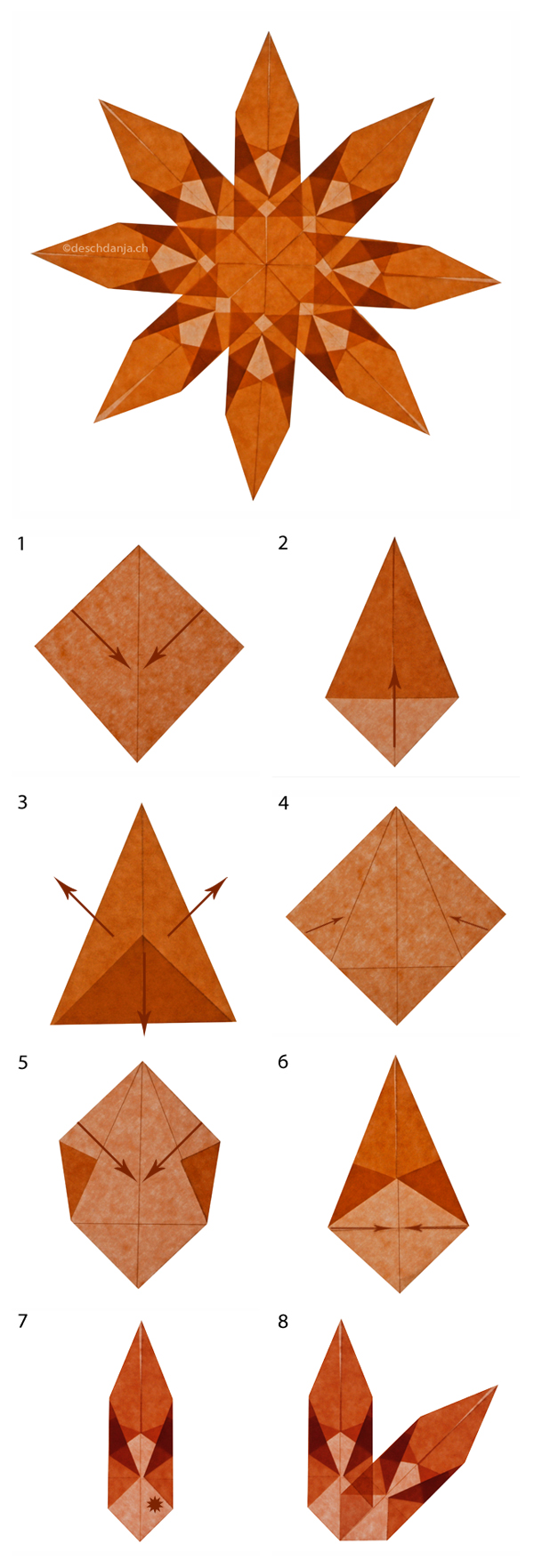 ©deschdanja.ch

1

2

3

4

5

6

7

8